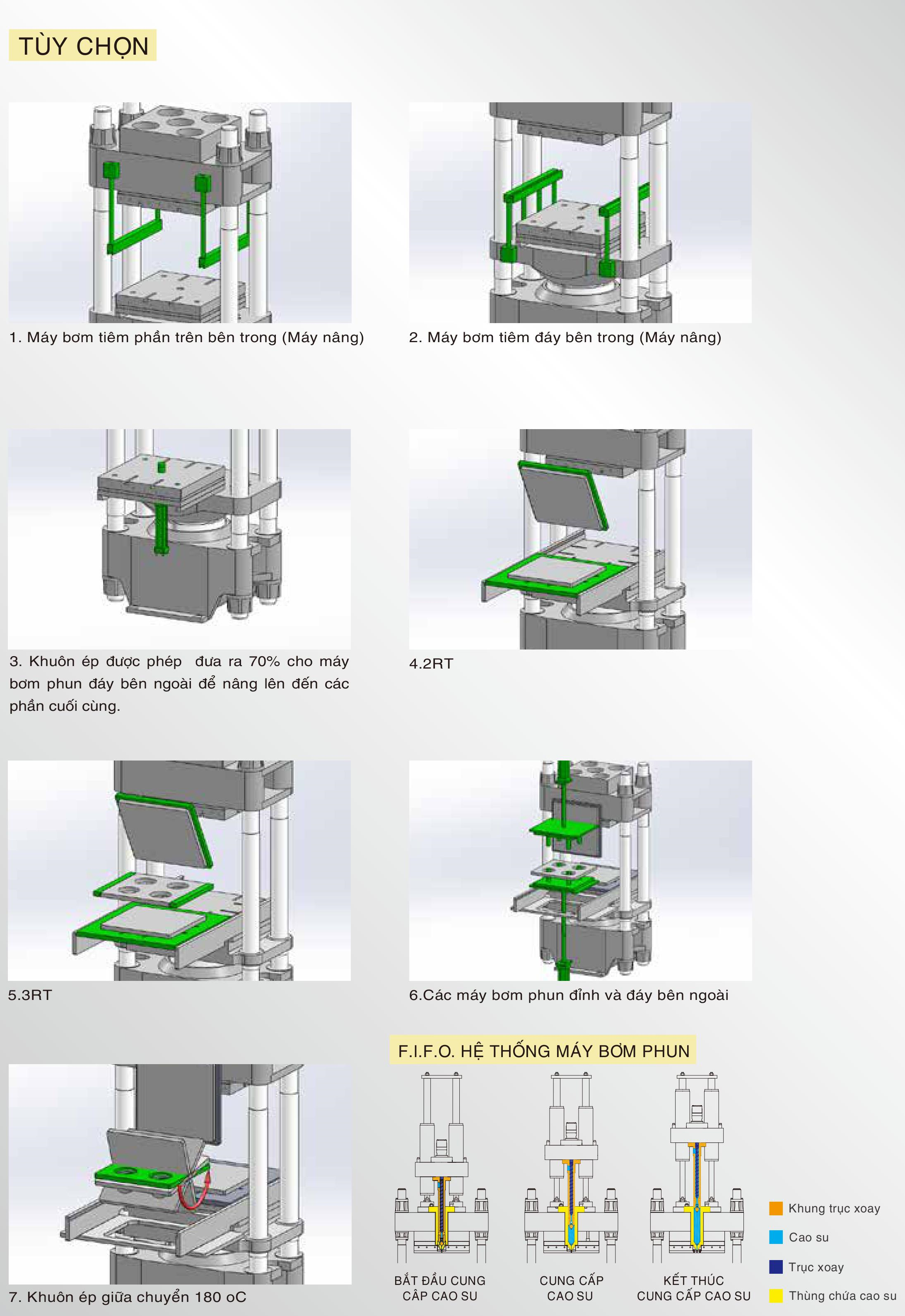 TÙY CHỌN

1. Máy bơm tiêm phần trên bên trong (Máy nâng)

2. Máy bơm tiêm đáy bên trong (Máy nâng)

3. Khuôn ép được phép đưa ra 70% cho máy bơm phun đáy bên ngoài để nâng lên đến các phần cuối cùng.

4.2RT

5.3RT

6.Các máy bơm phun đỉnh và đáy bên ngoài

7. Khuôn ép giữa chuyển 180 oC

F.I.F.O. HỆ THỐNG MÁY BƠM PHUN

BẮT ĐẦU CUNG CẤP CAO SU

CUNG CẤP CAO SU

KẾT THÚC CUNG CẤP CAO SU

Khung trục xoay

Cao su

Trục xoay

Thùng chứa cao su